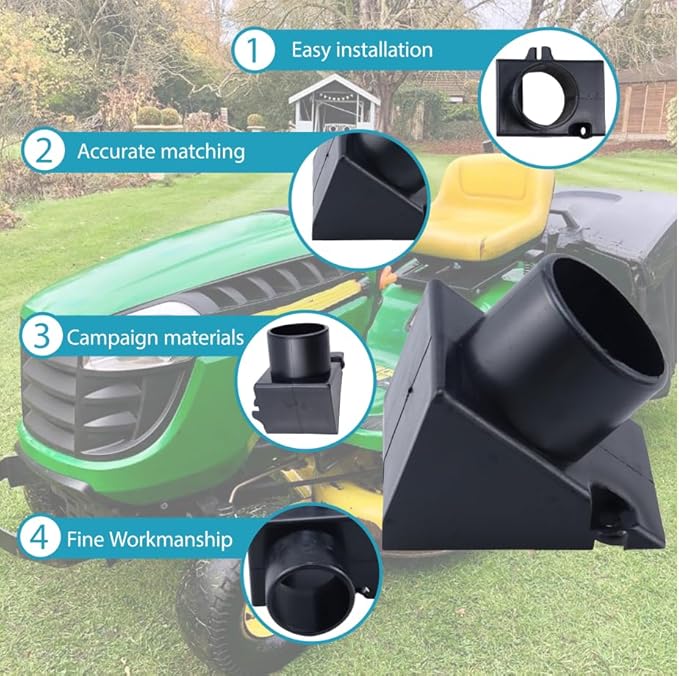 1 Easy installation

2 Accurate matching

3 Campaign materials

4 Fine Workmanship