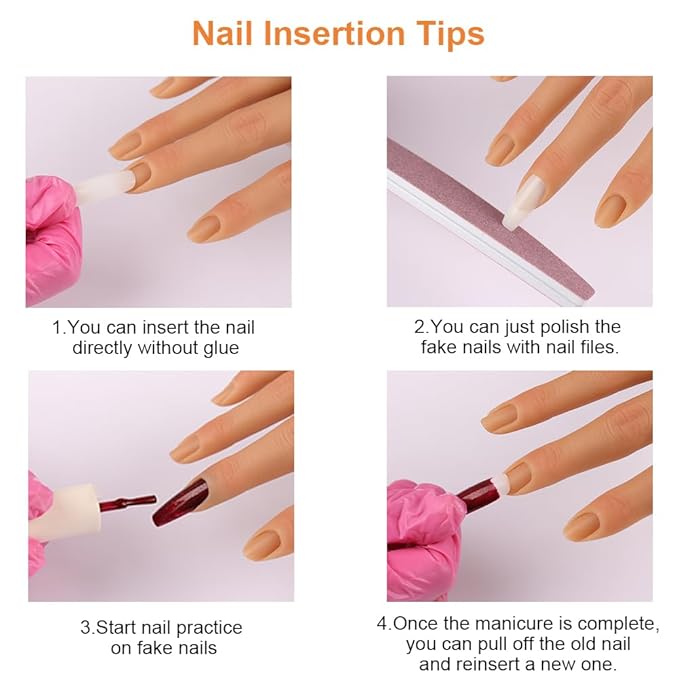 Nail Insertion Tips

1.You can insert the nail directly without glue

2.You can just polish the fake nails with nail files.

3.Start nail practice on fake nails

4.Once the manicure is complete, you can pull off the old nail and reinsert a new one.