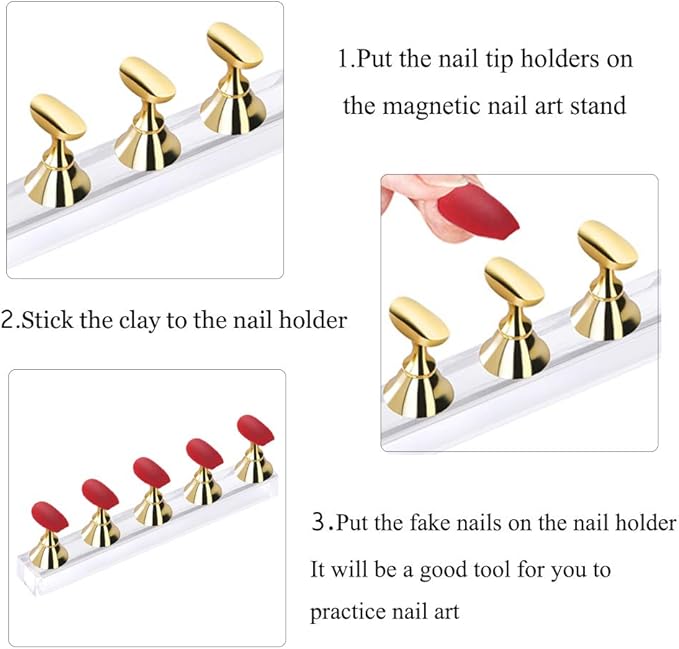 1.Put the nail tip holders on the magnetic nail art stand

2.Stick the clay to the nail holder

3.Put the fake nails on the nail holder
It will be a good tool for you to practice nail art