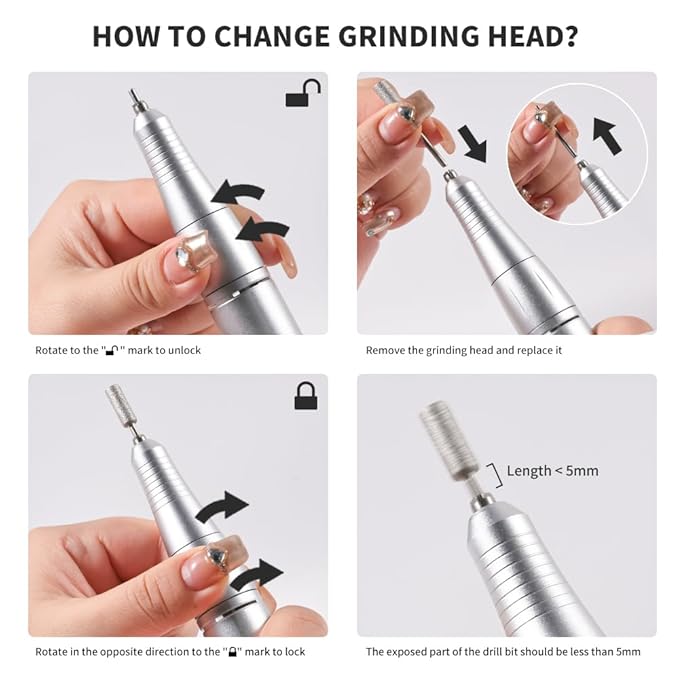 HOW TO CHANGE GRINDING HEAD?

Rotate to the "🔓" mark to unlock

Remove the grinding head and replace it

Rotate in the opposite direction to the "🔒" mark to lock

Length < 5mm

The exposed part of the drill bit should be less than 5mm