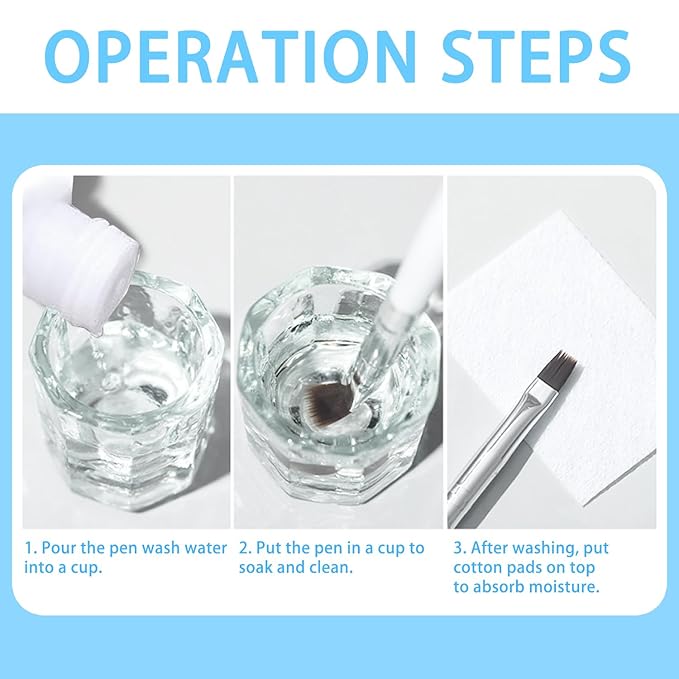 OPERATION STEPS

1. Pour the pen wash water into a cup.

2. Put the pen in a cup to soak and clean.

3. After washing, put cotton pads on top to absorb moisture.