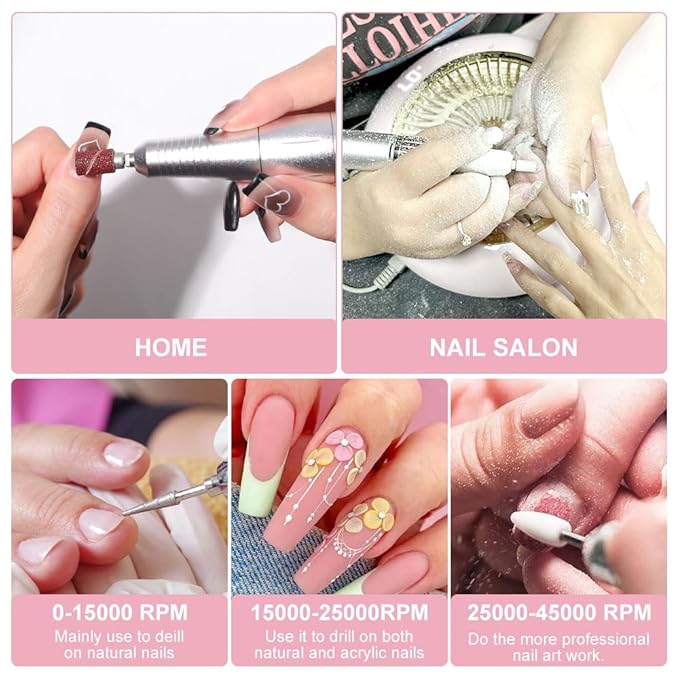 HOME

NAIL SALON

0-15000 RPM
Mainly use to deill on natural nails

15000-25000RPM
Use it to drill on both natural and acrylic nails

25000-45000 RPM
Do the more professional nail art work.