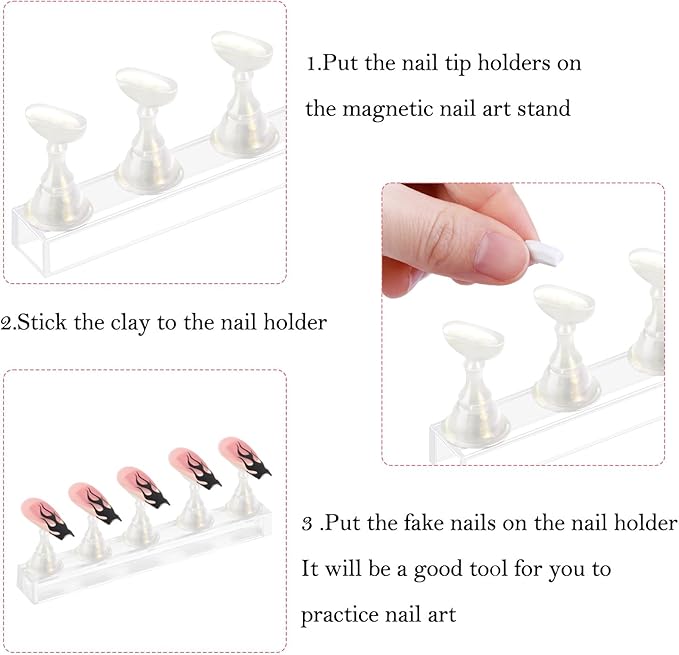 1.Put the nail tip holders on the magnetic nail art stand

2.Stick the clay to the nail holder

3 .Put the fake nails on the nail holder It will be a good tool for you to practice nail art