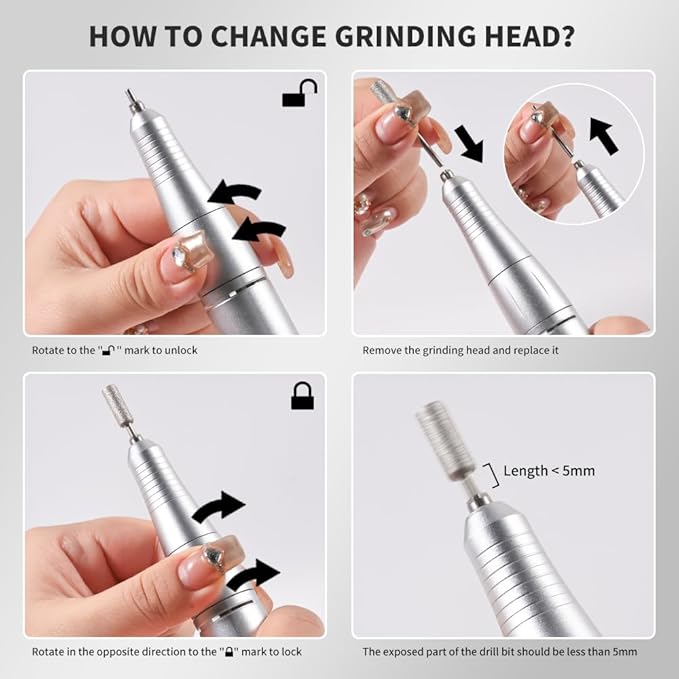 HOW TO CHANGE GRINDING HEAD?

Rotate to the "🔓" mark to unlock

Remove the grinding head and replace it

Rotate in the opposite direction to the "🔒" mark to lock

Length < 5mm

The exposed part of the drill bit should be less than 5mm