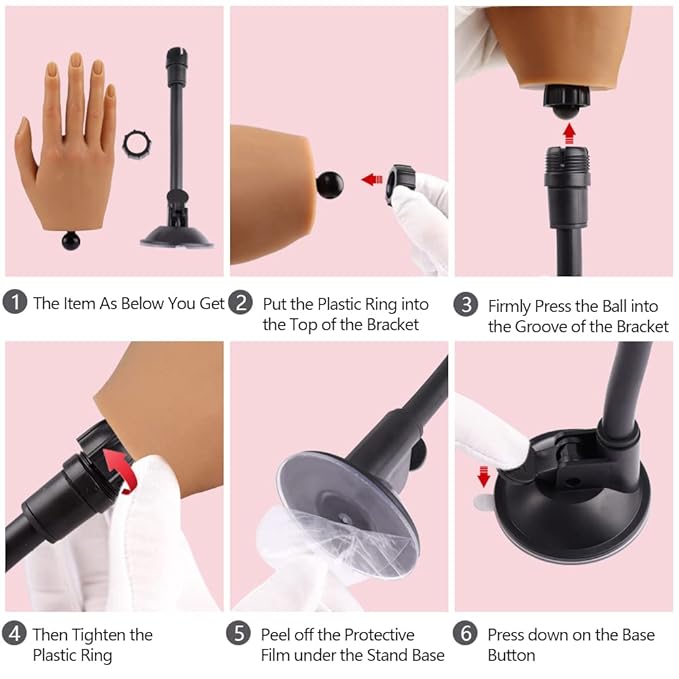 1 The Item As Below You Get

2 Put the Plastic Ring into the Top of the Bracket

3 Firmly Press the Ball into the Groove of the Bracket

4 Then Tighten the Plastic Ring

5 Peel off the Protective Film under the Stand Base

6 Press down on the Base Button