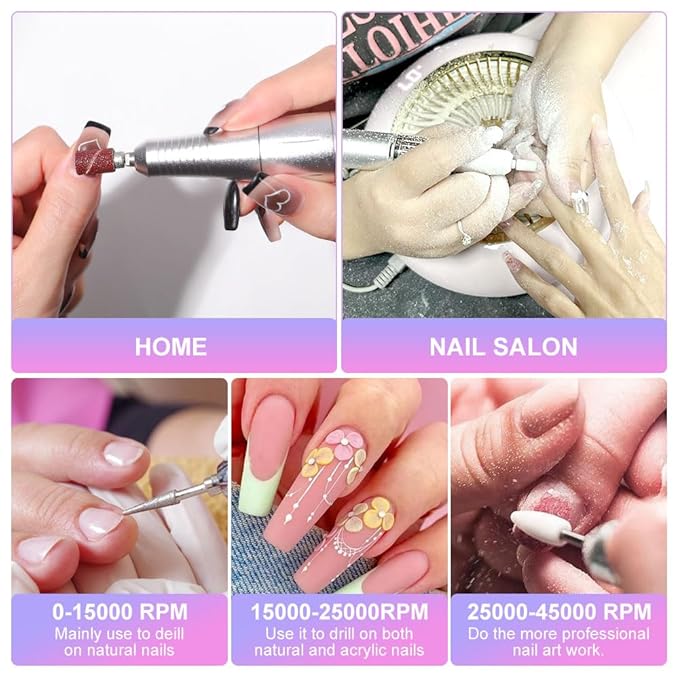 HOME

NAIL SALON

0-15000 RPM
Mainly use to deill on natural nails

15000-25000RPM
Use it to drill on both natural and acrylic nails

25000-45000 RPM
Do the more professional nail art work.