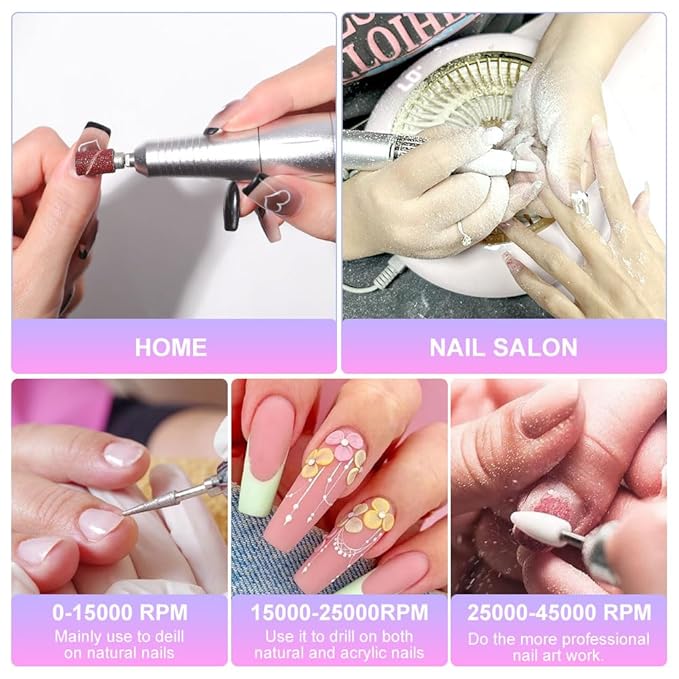 HOME

NAIL SALON

0-15000 RPM
Mainly use to deill on natural nails

15000-25000RPM
Use it to drill on both natural and acrylic nails

25000-45000 RPM
Do the more professional nail art work.