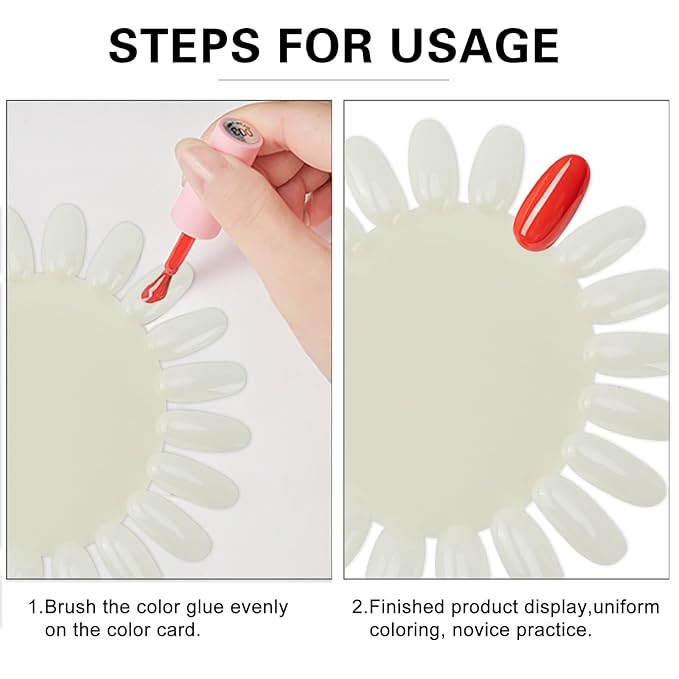 STEPS FOR USAGE

1.Brush the color glue evenly on the color card.

2.Finished product display,uniform coloring, novice practice.