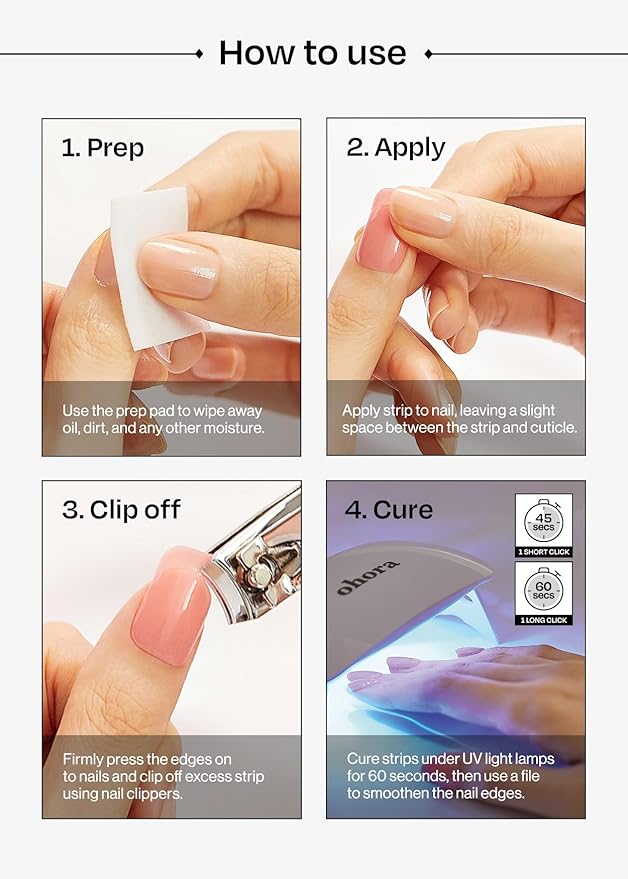 How to use

1. Prep

Use the prep pad to wipe away oil, dirt, and any other moisture.

2. Apply

Apply strip to nail, leaving a slight space between the strip and cuticle.

3. Clip off

Firmly press the edges on to nails and clip off excess strip using nail clippers.

4. Cure

45 secs
1 SHORT CLICK

60 secs
1 LONG CLICK

ohora

Cure strips under UV light lamps for 60 seconds, then use a file to smoothen the nail edges.