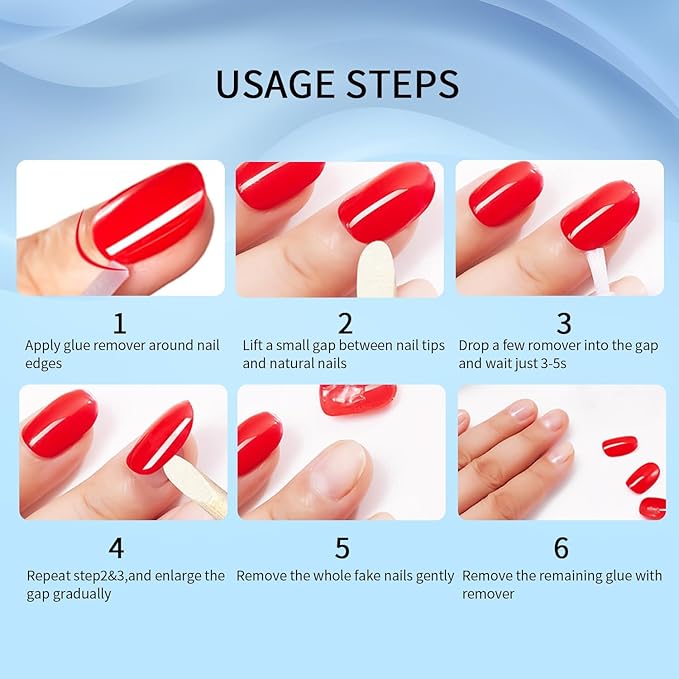 USAGE STEPS

1
Apply glue remover around nail edges

2
Lift a small gap between nail tips and natural nails

3
Drop a few romover into the gap and wait just 3-5s

4
Repeat step2&3,and enlarge the gap gradually

5
Remove the whole fake nails gently

6
Remove the remaining glue with remover