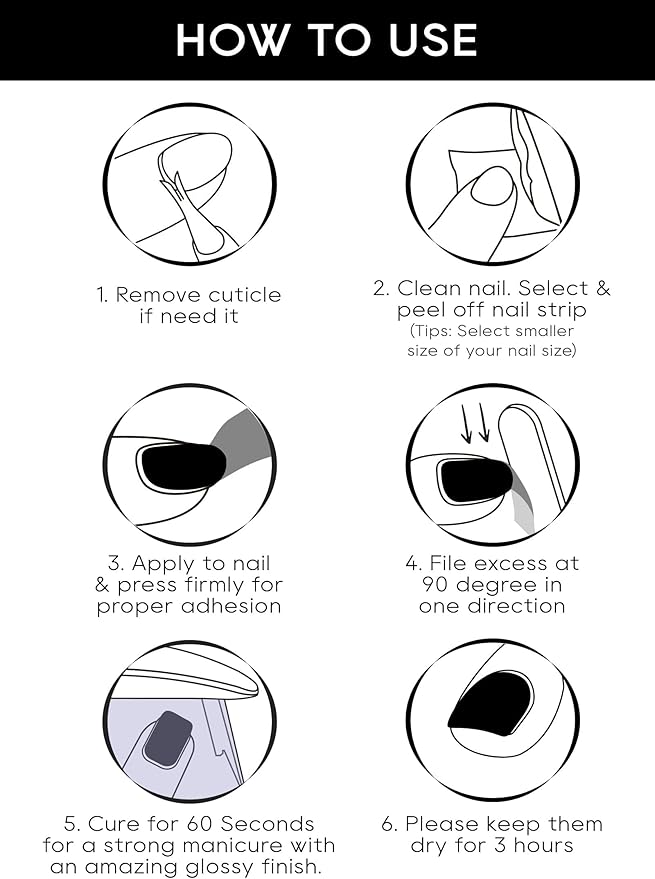 HOW TO USE

1. Remove cuticle if need it

2. Clean nail. Select & peel off nail strip
(Tips: Select smaller size of your nail size)

3. Apply to nail & press firmly for proper adhesion

4. File excess at 90 degree in one direction

5. Cure for 60 Seconds for a strong manicure with an amazing glossy finish.

6. Please keep them dry for 3 hours