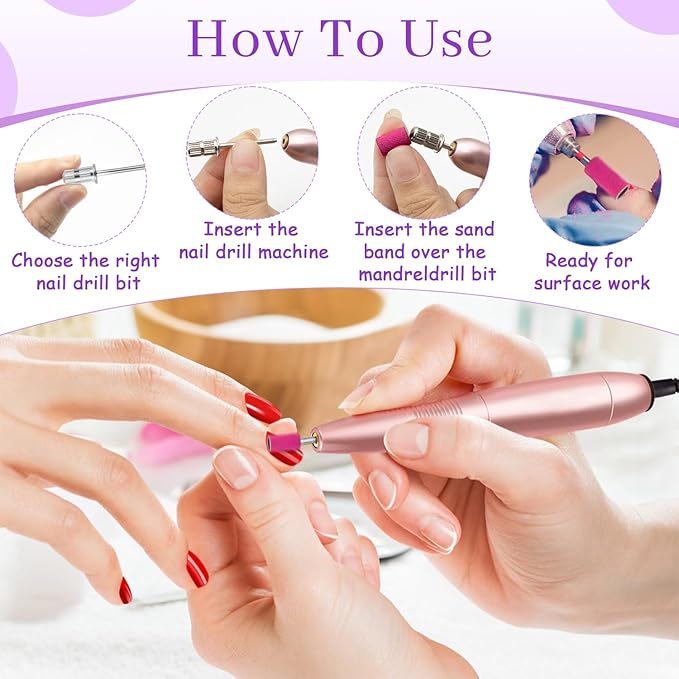 How To Use

Choose the right nail drill bit

Insert the nail drill machine

Insert the sand band over the mandreldrill bit

Ready for surface work