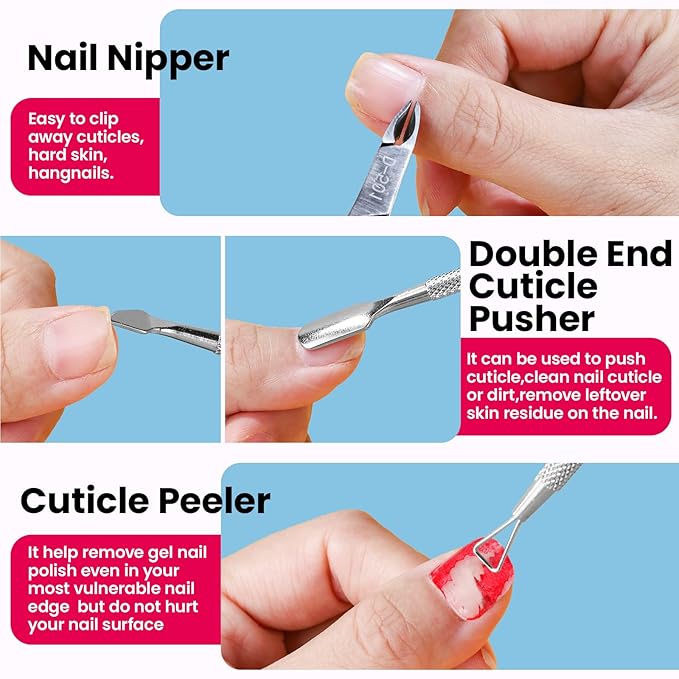 Nail Nipper

Easy to clip away cuticles, hard skin, hangnails.

D-501

Double End Cuticle Pusher

It can be used to push cuticle,clean nail cuticle or dirt,remove leftover skin residue on the nail.

Cuticle Peeler

It help remove gel nail polish even in your most vulnerable nail edge but do not hurt your nail surface