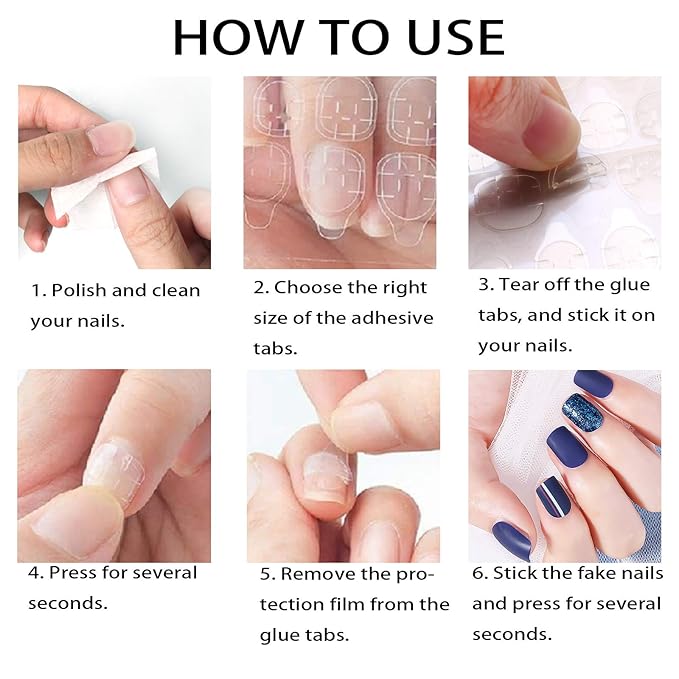 HOW TO USE

1. Polish and clean your nails.

2. Choose the right size of the adhesive tabs.

3. Tear off the glue tabs, and stick it on your nails.

4. Press for several seconds.

5. Remove the protection film from the glue tabs.

6. Stick the fake nails and press for several seconds.