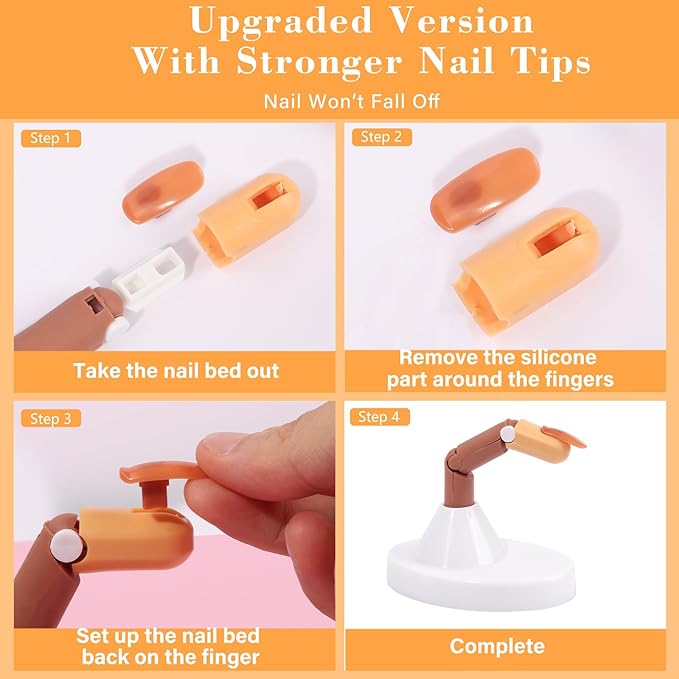 Upgraded Version
With Stronger Nail Tips

Nail Won't Fall Off

Step 1

Take the nail bed out

Step 2

Remove the silicone part around the fingers

Step 3

Set up the nail bed back on the finger

Step 4

Complete