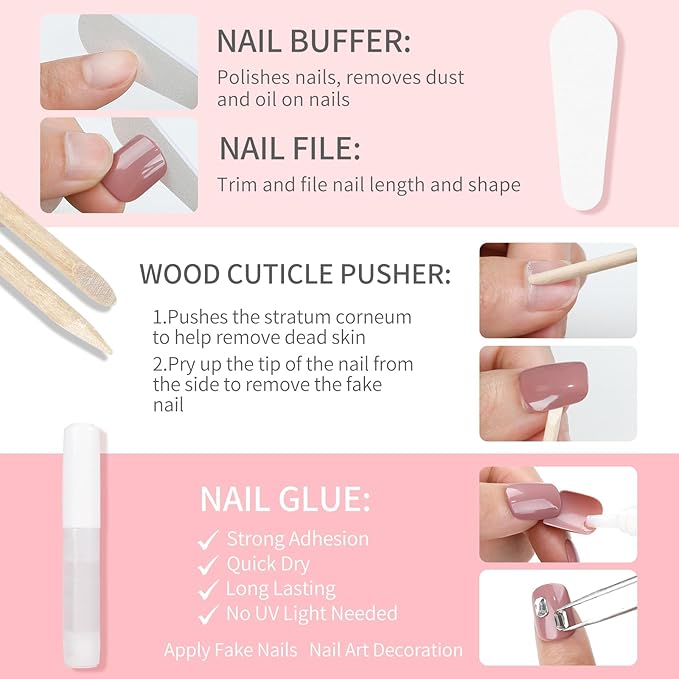 NAIL BUFFER:
Polishes nails, removes dust and oil on nails

NAIL FILE:
Trim and file nail length and shape

WOOD CUTICLE PUSHER:
1.Pushes the stratum corneum to help remove dead skin
2.Pry up the tip of the nail from the side to remove the fake nail

NAIL GLUE:
✓ Strong Adhesion
✓ Quick Dry
✓ Long Lasting
✓ No UV Light Needed

Apply Fake Nails Nail Art Decoration