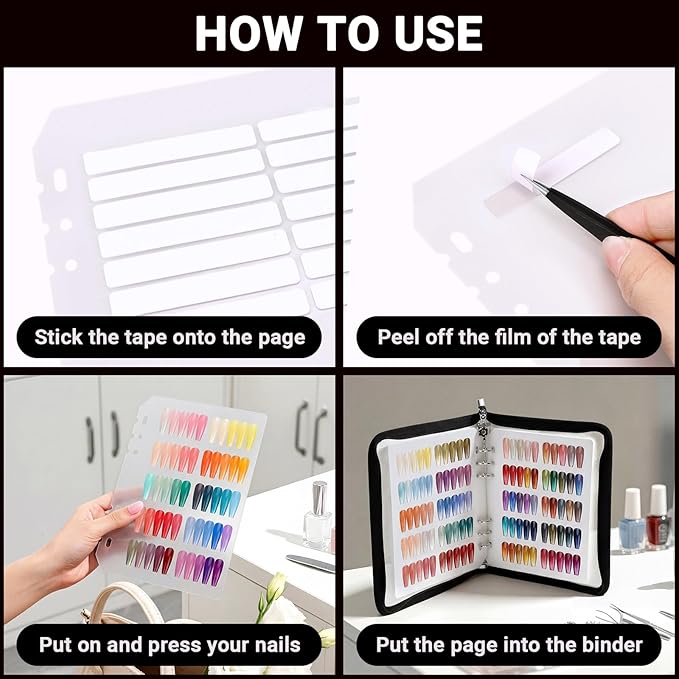 HOW TO USE

Stick the tape onto the page

Peel off the film of the tape

Put on and press your nails

Put the page into the binder