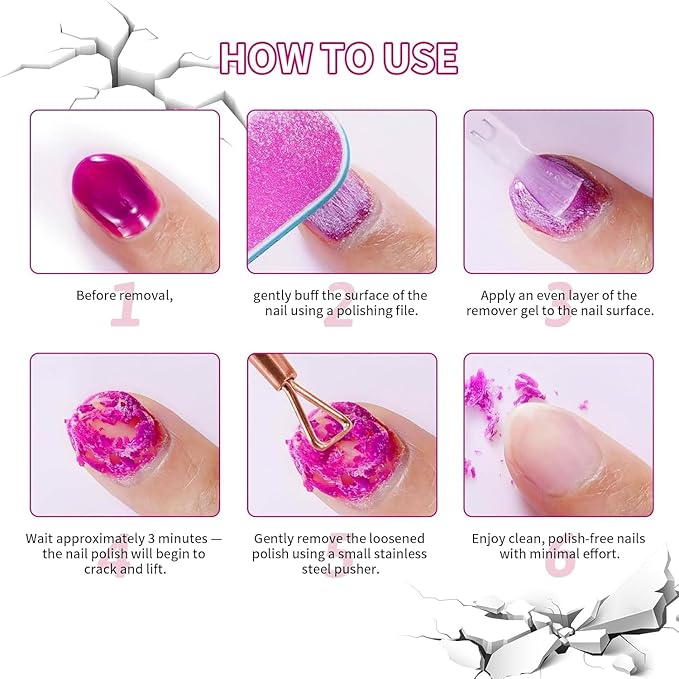 HOW TO USE

1
Before removal,

2
gently buff the surface of the nail using a polishing file.

3
Apply an even layer of the remover gel to the nail surface.

4
Wait approximately 3 minutes — the nail polish will begin to crack and lift.

5
Gently remove the loosened polish using a small stainless steel pusher.

6
Enjoy clean, polish-free nails with minimal effort.