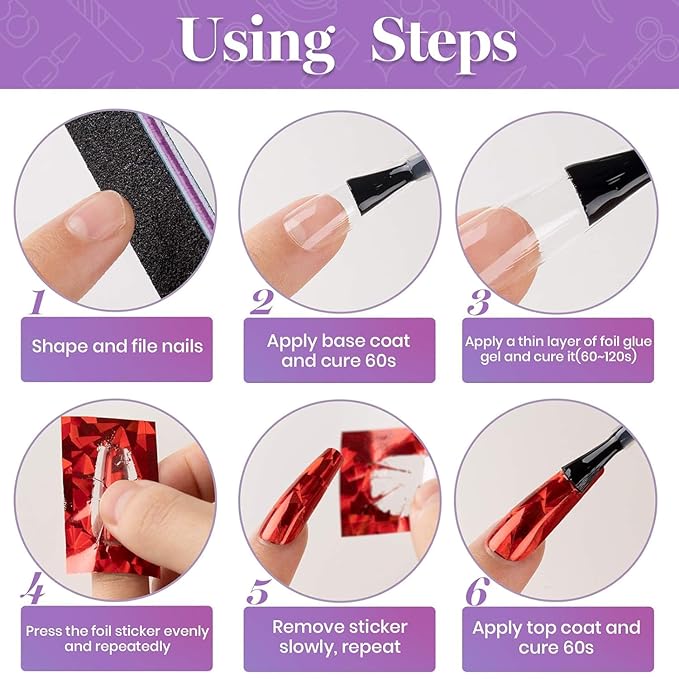 Using Steps

1
Shape and file nails

2
Apply base coat and cure 60s

3
Apply a thin layer of foil glue gel and cure it(60~120s)

4
Press the foil sticker evenly and repeatedly

5
Remove sticker slowly, repeat

6
Apply top coat and cure 60s