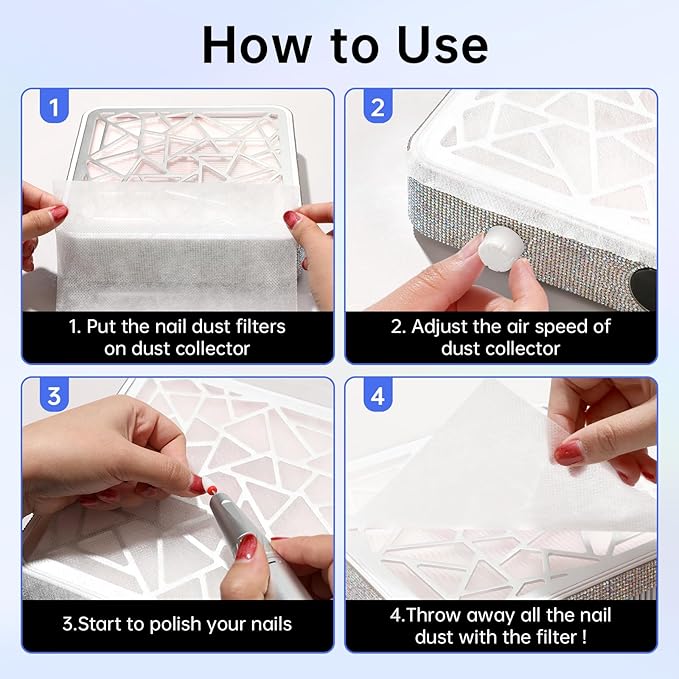 How to Use

1

1. Put the nail dust filters on dust collector

2

2. Adjust the air speed of dust collector

3

3.Start to polish your nails

4

4.Throw away all the nail dust with the filter !