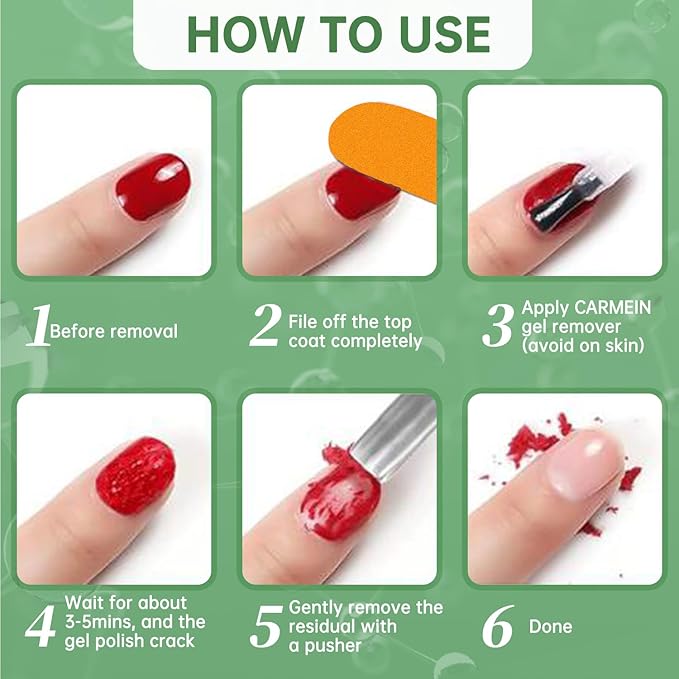 HOW TO USE

1 Before removal

2 File off the top coat completely

3 Apply CARMEIN gel remover (avoid on skin)

4 Wait for about 3-5mins, and the gel polish crack

5 Gently remove the residual with a pusher

6 Done