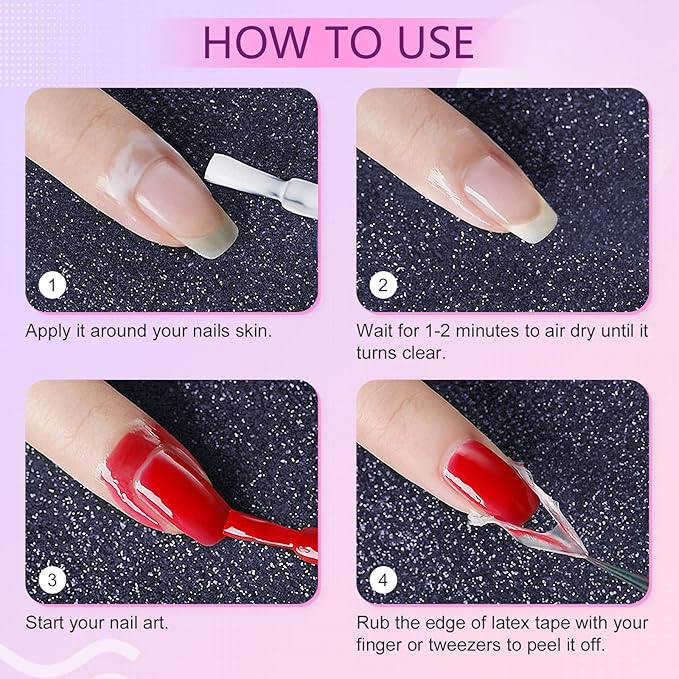 HOW TO USE

1

Apply it around your nails skin.

2

Wait for 1-2 minutes to air dry until it turns clear.

3

Start your nail art.

4

Rub the edge of latex tape with your finger or tweezers to peel it off.