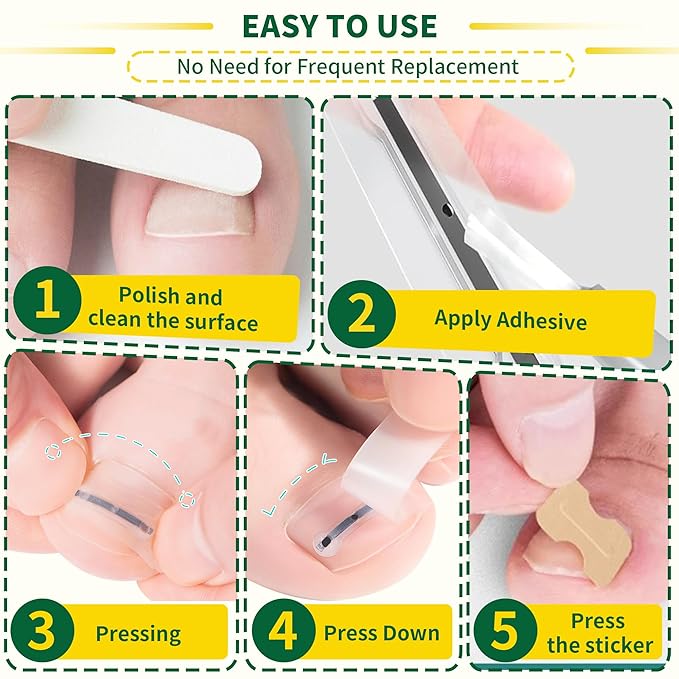 EASY TO USE

No Need for Frequent Replacement

1 Polish and clean the surface

2 Apply Adhesive

3 Pressing

4 Press Down

5 Press the sticker